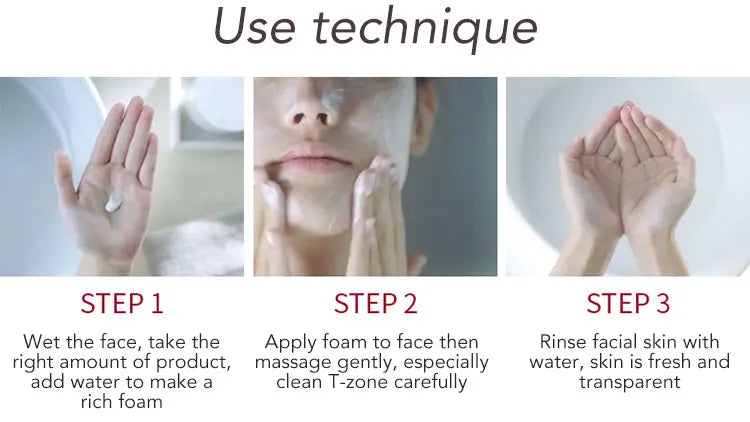 Use technique

STEP 1

Wet the face, take the right amount of product, add water to make a rich foam

STEP 2

Apply foam to face then massage gently, especially clean T-zone carefully

STEP 3

Rinse facial skin with water, skin is fresh and transparent