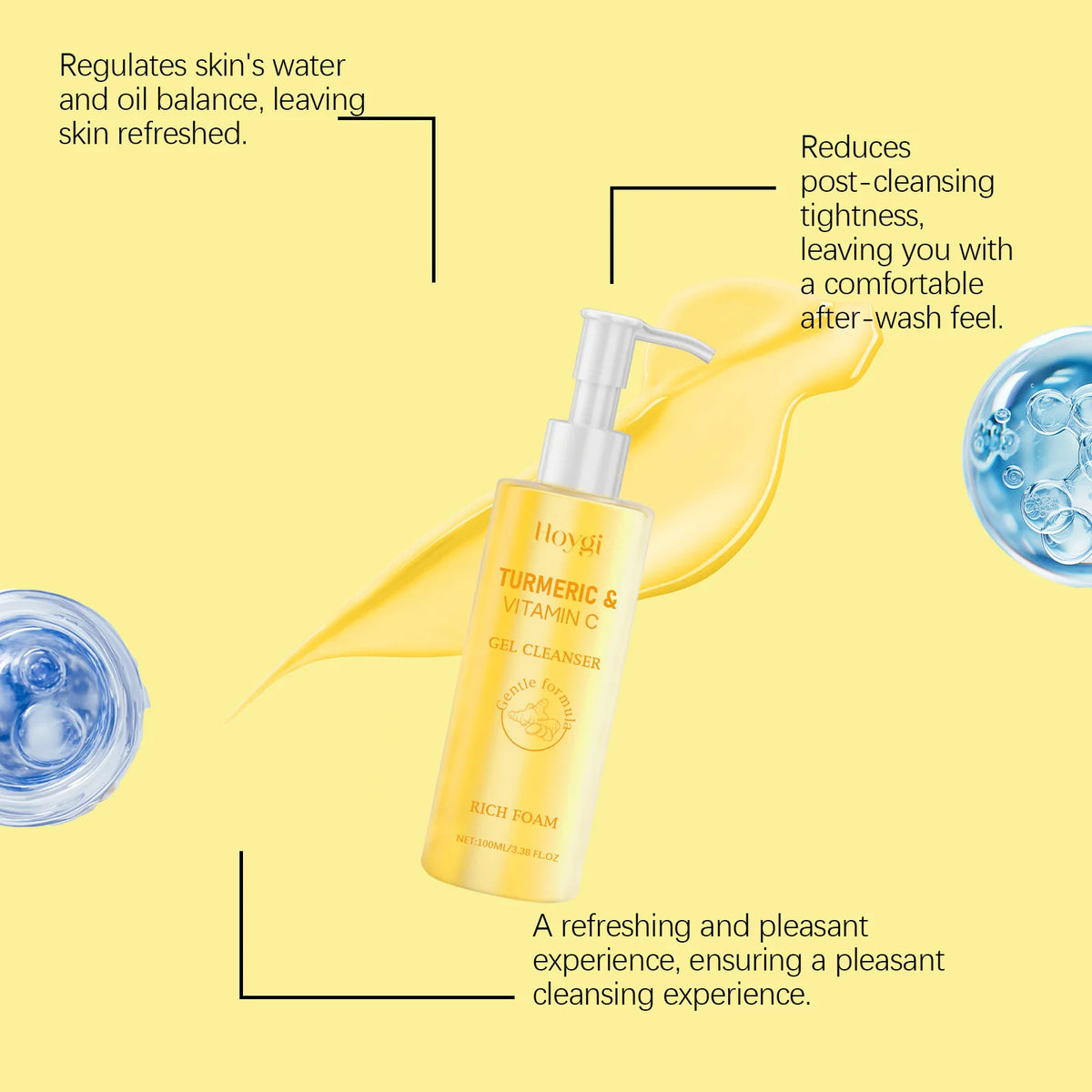 Regulates skin's water and oil balance, leaving skin refreshed.

Reduces post-cleansing tightness, leaving you with a comfortable after-wash feel.

Hoygi

TURMERIC & VITAMIN C

GEL CLEANSER

Gentle formula

RICH FOAM

NET:100ML/3.38 FL.OZ

A refreshing and pleasant experience, ensuring a pleasant cleansing experience.