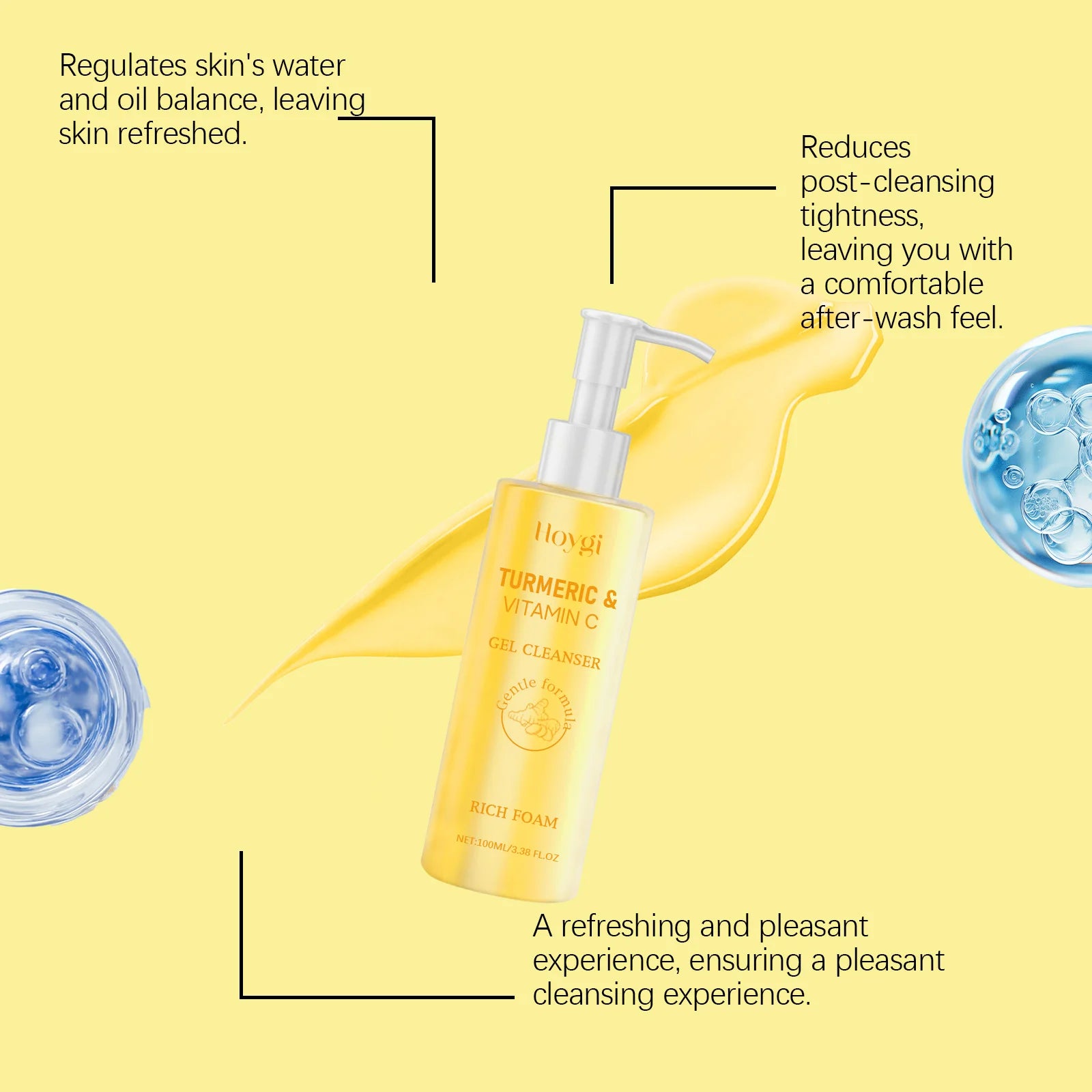 Regulates skin's water and oil balance, leaving skin refreshed.

Reduces post-cleansing tightness, leaving you with a comfortable after-wash feel.

Hoygi

TURMERIC & VITAMIN C

GEL CLEANSER

Gentle formula

RICH FOAM

NET:100ML/3.38 FL.OZ

A refreshing and pleasant experience, ensuring a pleasant cleansing experience.