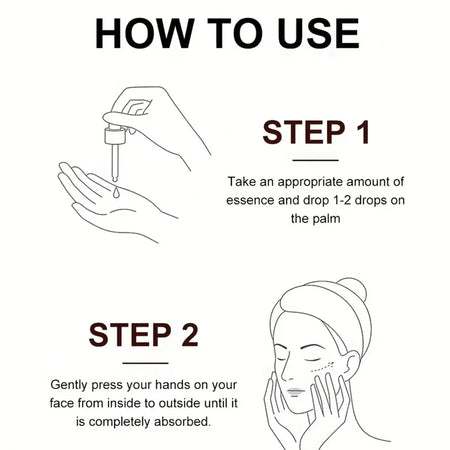 HOW TO USE

STEP 1

Take an appropriate amount of essence and drop 1-2 drops on the palm

STEP 2

Gently press your hands on your face from inside to outside until it is completely absorbed.